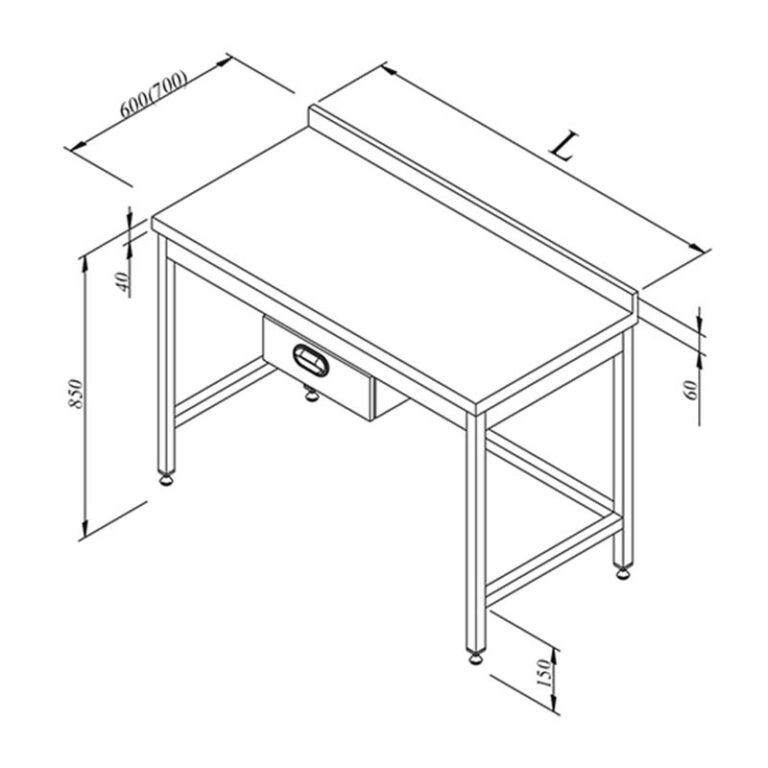 600(700)

L

40

850

60

150