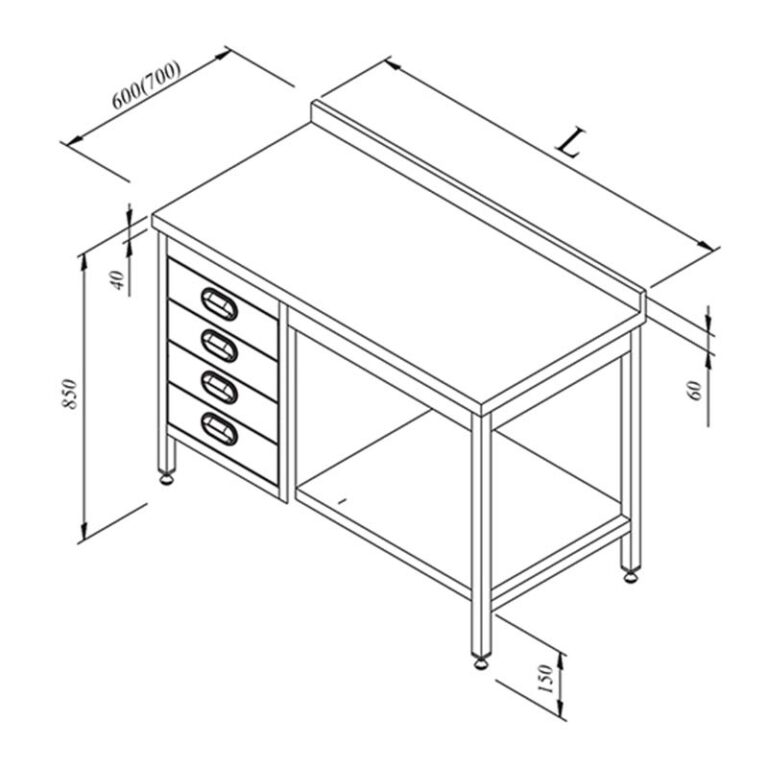 600(700)
L
40
850
60
150