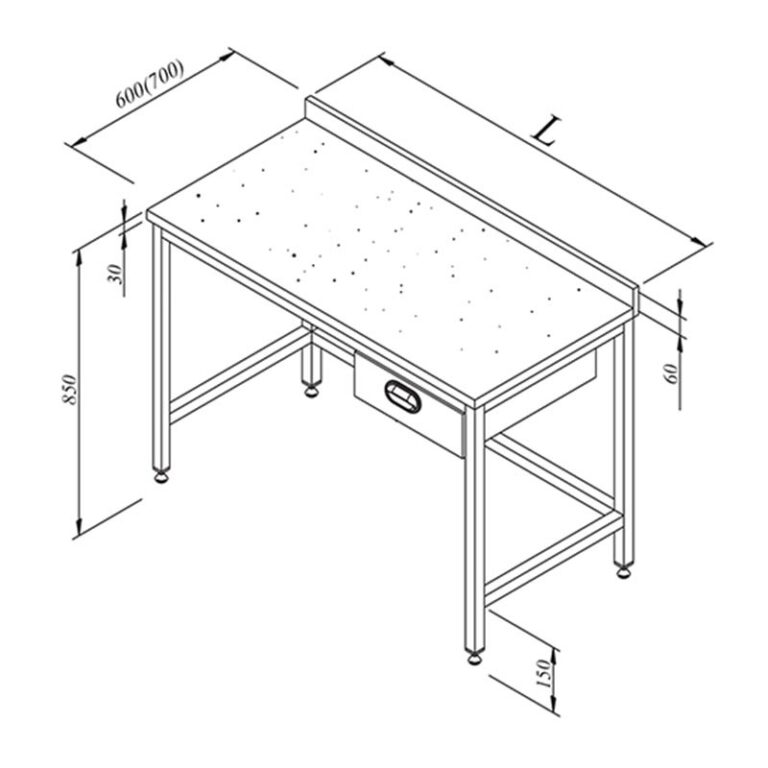 600(700)

L

30

850

60

150