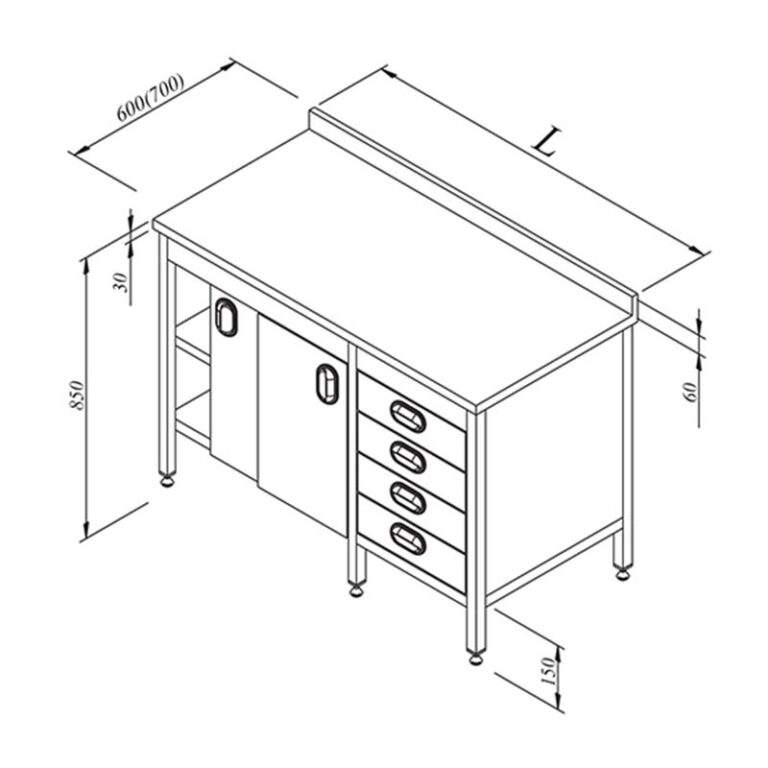 600(700)
L
30
850
60
150