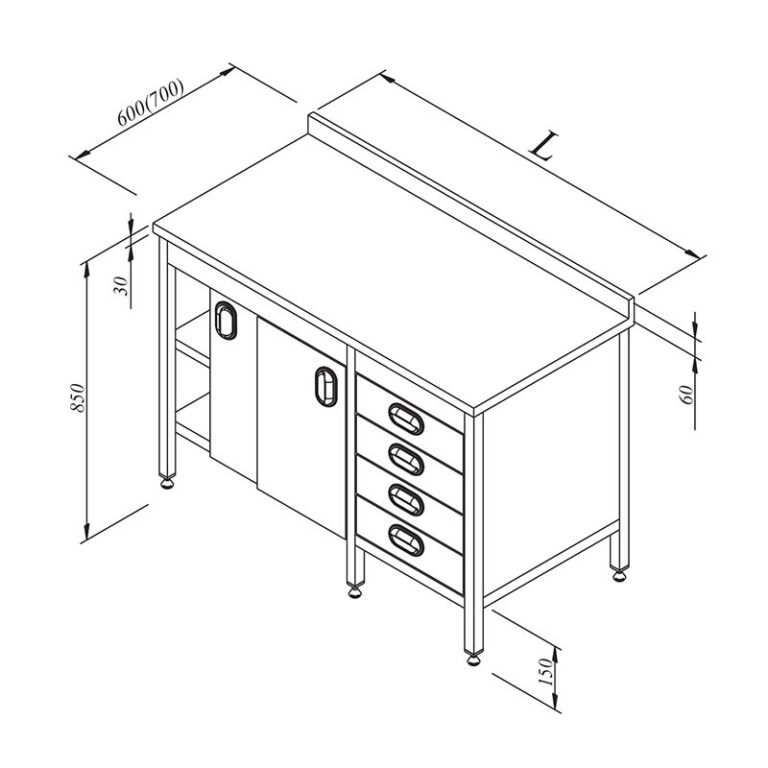 600(700)
L
30
850
60
150